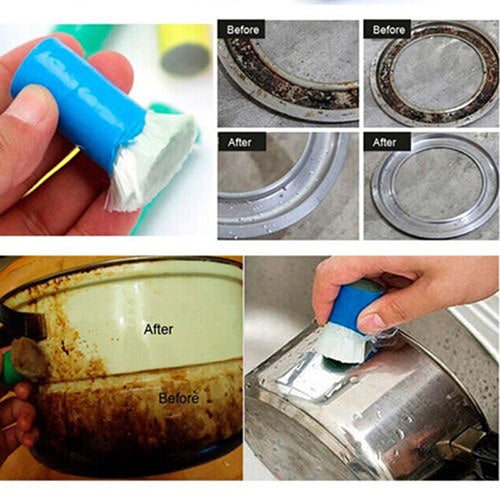 Before

Before

After

After

After

Before